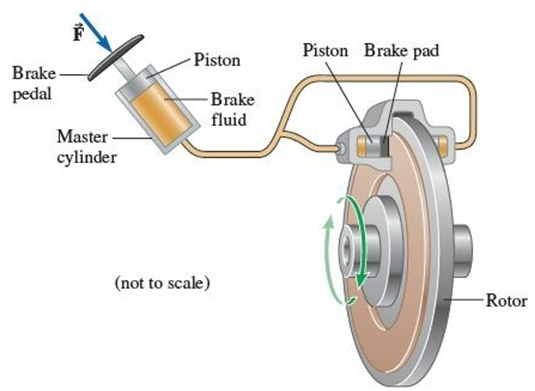 $\vec{F}$

Brake pedal

Piston

Brake fluid

Master cylinder

Piston

Brake pad

(not to scale)

Rotor